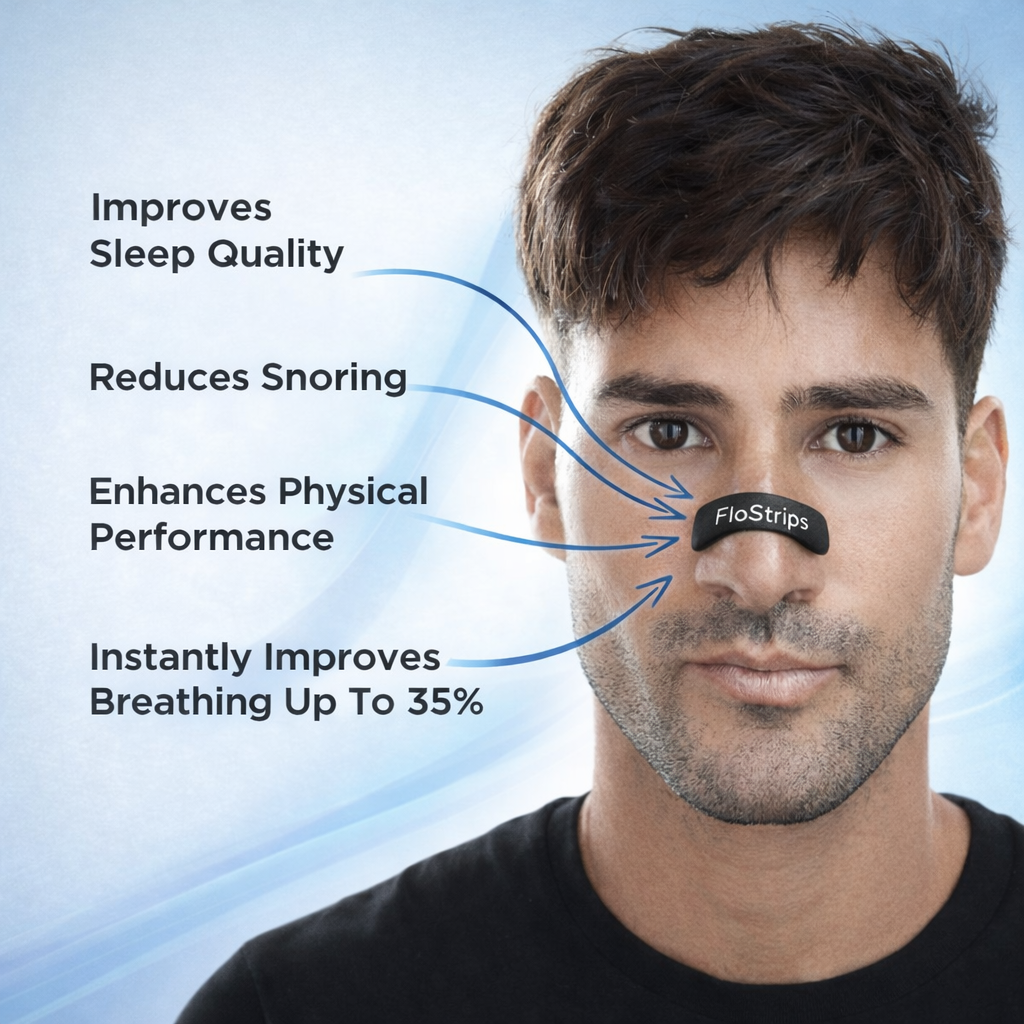 Improves Sleep Quality

Reduces Snoring

Enhances Physical Performance

Instantly Improves Breathing Up To 35%

FloStrips